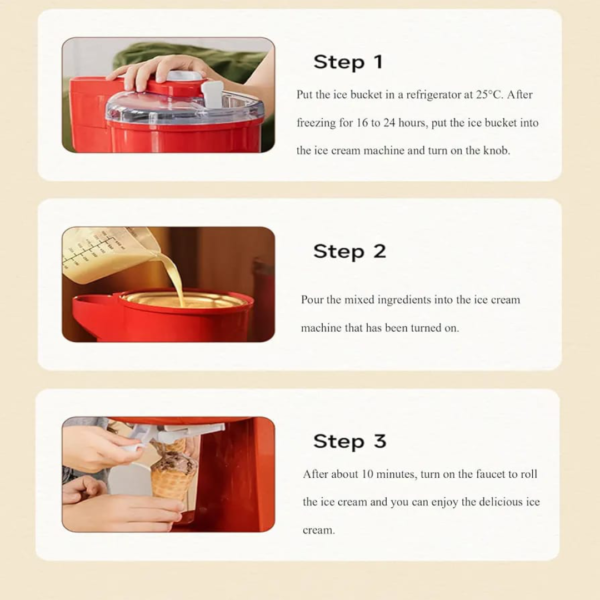 Step 1

Put the ice bucket in a refrigerator at 25°C. After freezing for 16 to 24 hours, put the ice bucket into the ice cream machine and turn on the knob.

Step 2

Pour the mixed ingredients into the ice cream machine that has been turned on.

Step 3

After about 10 minutes, turn on the faucet to roll the ice cream and you can enjoy the delicious ice cream.